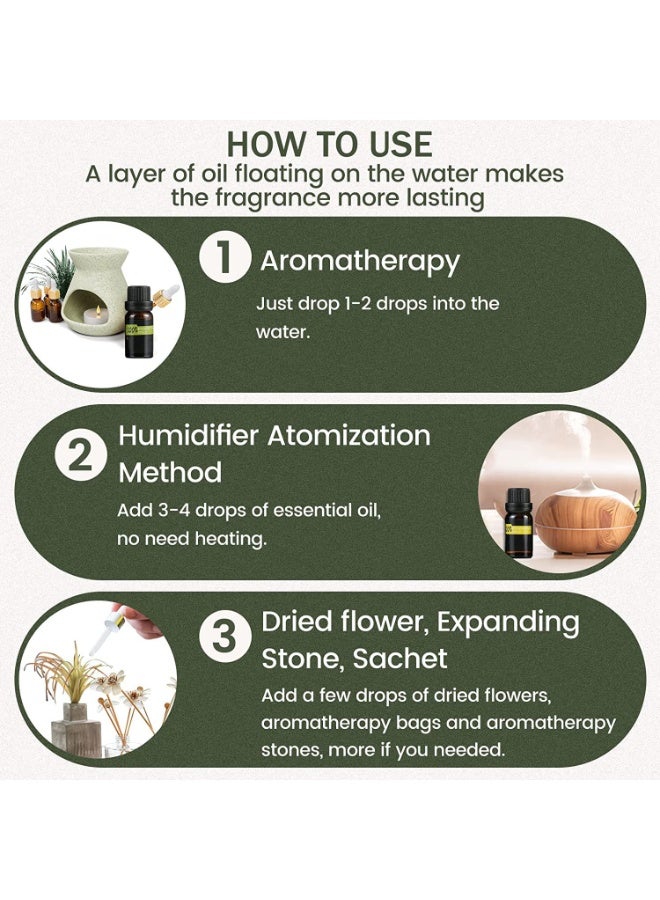 HOW TO USE
A layer of oil floating on the water makes the fragrance more lasting

1 Aromatherapy
Just drop 1-2 drops into the water.

2 Humidifier Atomization Method
Add 3-4 drops of essential oil, no need heating.

3 Dried flower, Expanding Stone, Sachet
Add a few drops of dried flowers, aromatherapy bags and aromatherapy stones, more if you needed.